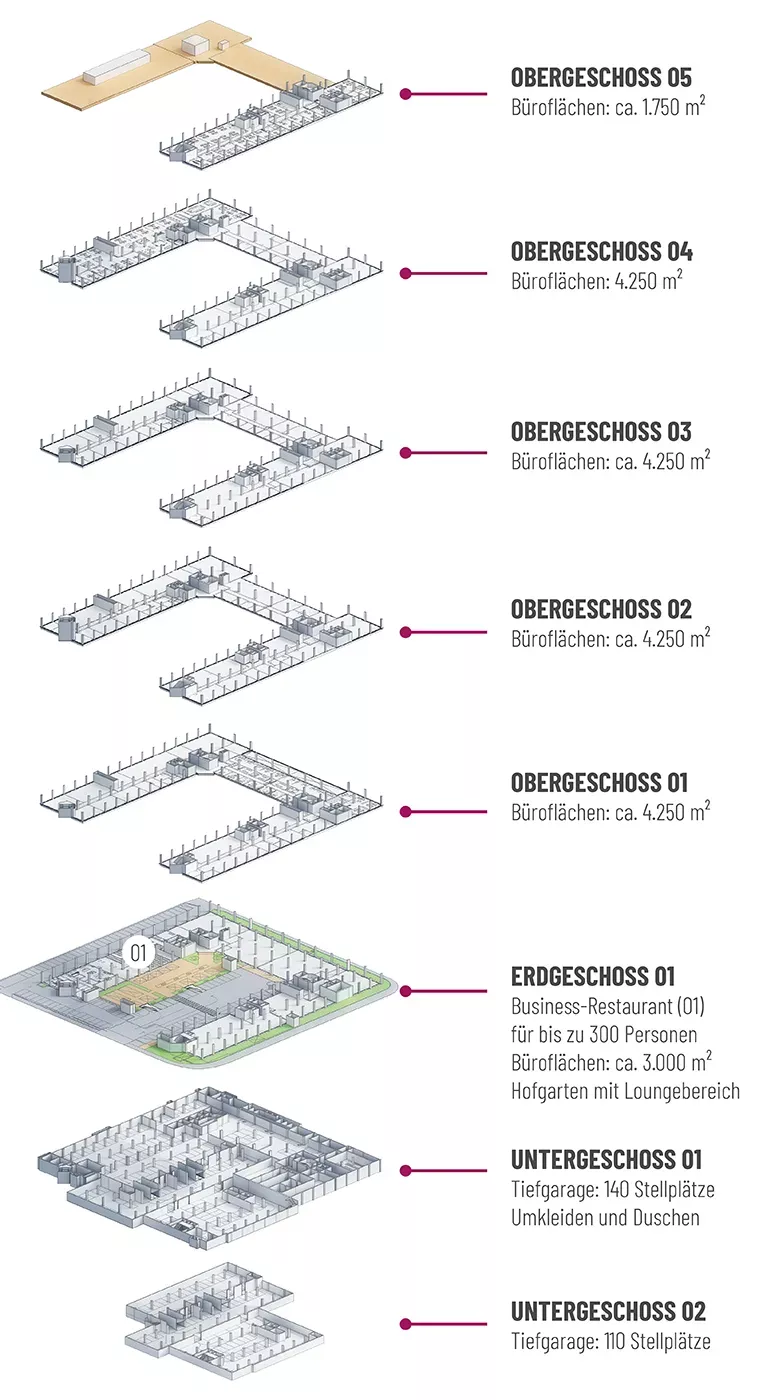 OBERGESCHOSS 05
Büroflächen: ca. 1.750 $m^2$

OBERGESCHOSS 04
Büroflächen: 4.250 $m^2$

OBERGESCHOSS 03
Büroflächen: ca. 4.250 $m^2$

OBERGESCHOSS 02
Büroflächen: ca. 4.250 $m^2$

OBERGESCHOSS 01
Büroflächen: ca. 4.250 $m^2$

01

ERDGESCHOSS 01
Business-Restaurant (01)
für bis zu 300 Personen
Büroflächen: ca. 3.000 $m^2$
Hofgarten mit Loungebereich

UNTERGESCHOSS 01
Tiefgarage: 140 Stellplätze
Umkleiden und Duschen

UNTERGESCHOSS 02
Tiefgarage: 110 Stellplätze